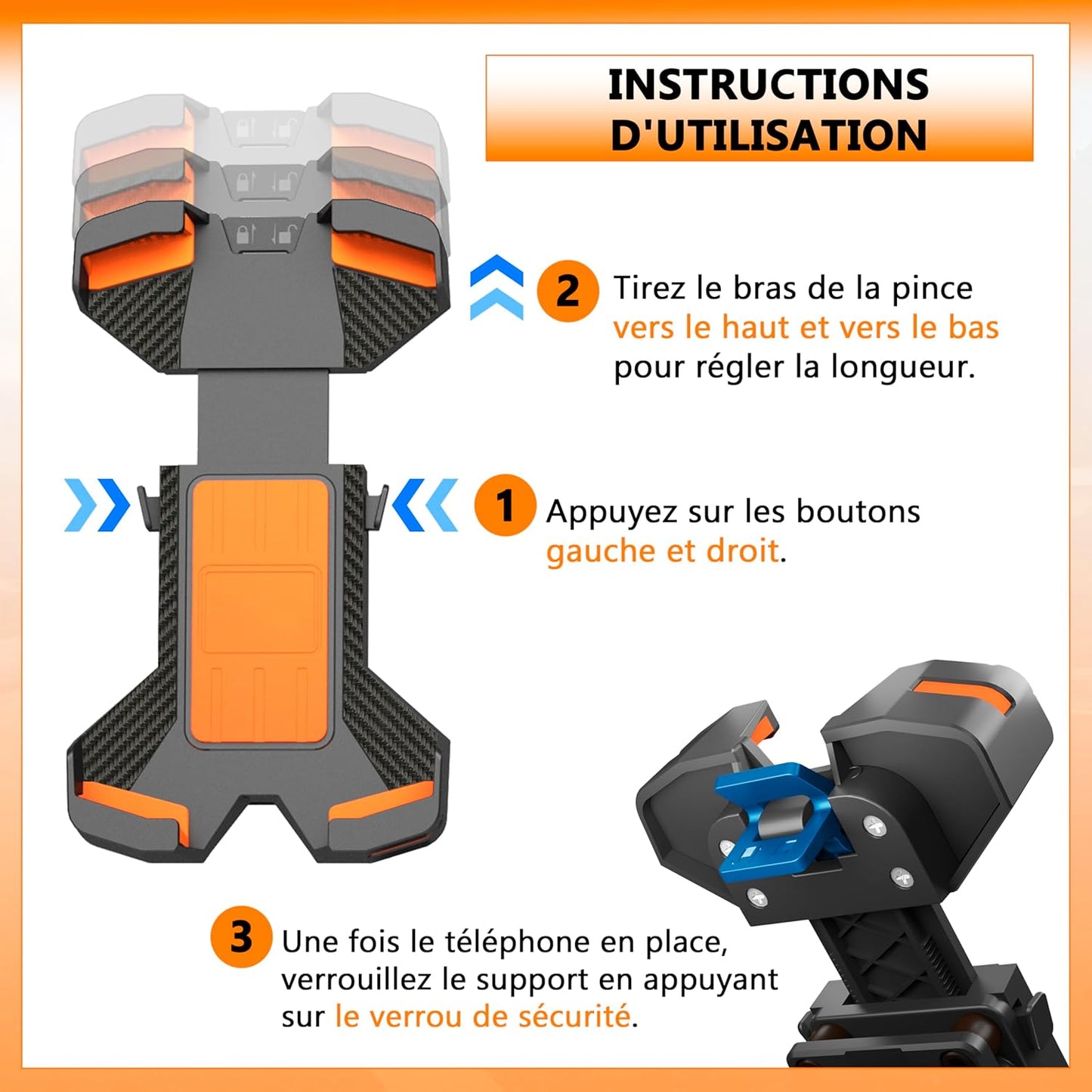 INSTRUCTIONS D'UTILISATION

2 Tirez le bras de la pince vers le haut et vers le bas pour régler la longueur.

1 Appuyez sur les boutons gauche et droit.

3 Une fois le téléphone en place, verrouillez le support en appuyant sur le verrou de sécurité.