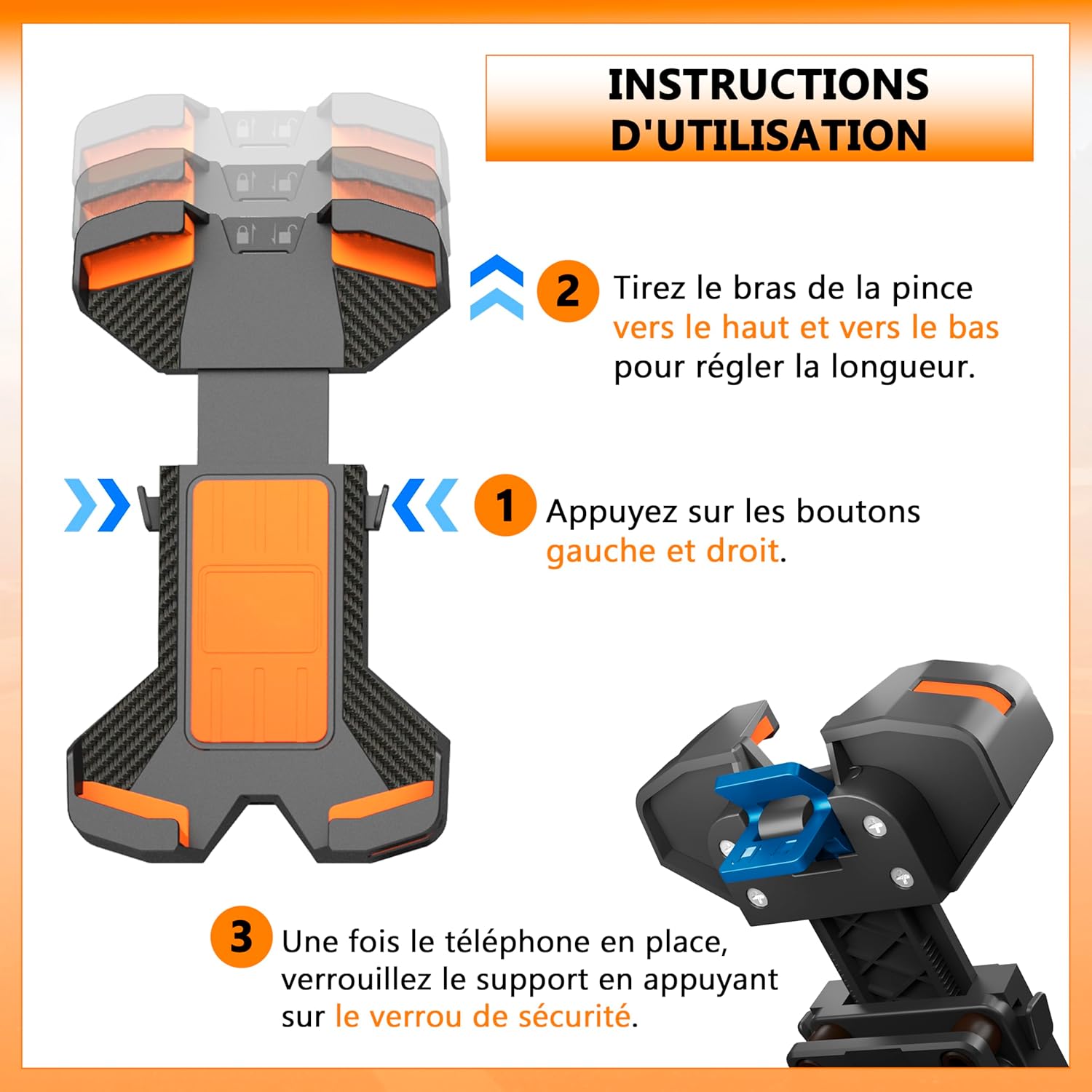 INSTRUCTIONS D'UTILISATION

2 Tirez le bras de la pince vers le haut et vers le bas pour régler la longueur.

1 Appuyez sur les boutons gauche et droit.

3 Une fois le téléphone en place, verrouillez le support en appuyant sur le verrou de sécurité.